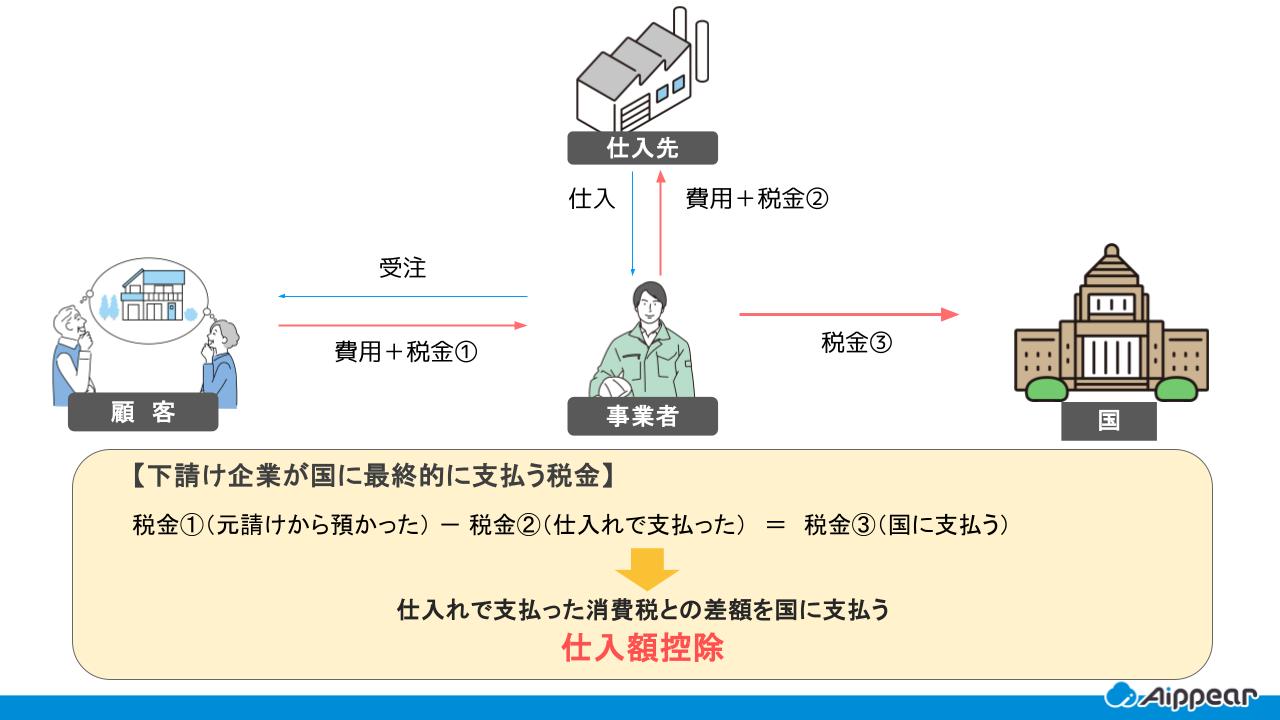 仕入先

仕入

費用＋税金②

受注

費用＋税金①

税金③

顧 客

事業者

国

【下請け企業が国に最終的に支払う税金】

税金①（元請けから預かった） － 税金②（仕入れで支払った） ＝ 税金③（国に支払う）

仕入れで支払った消費税との差額を国に支払う

仕入額控除

Aippear