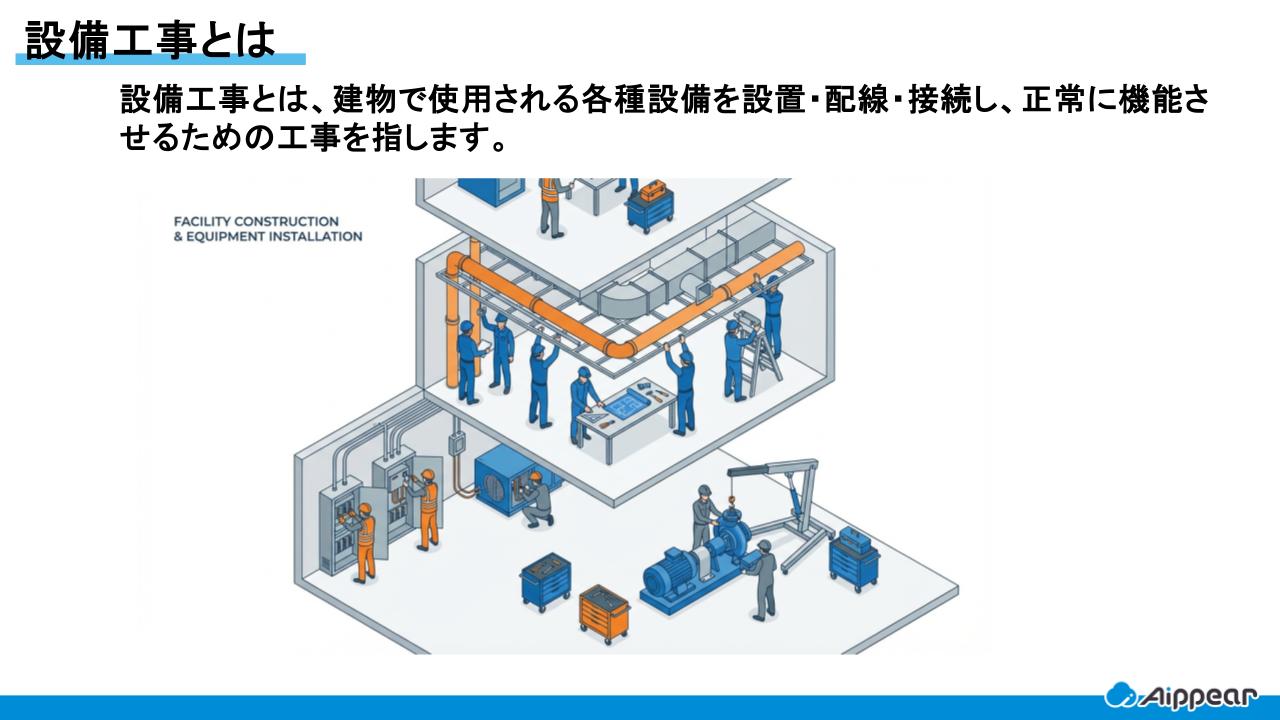 設備工事とは

設備工事とは、建物で使用される各種設備を設置・配線・接続し、正常に機能させるための工事を指します。

FACILITY CONSTRUCTION & EQUIPMENT INSTALLATION

Aippear