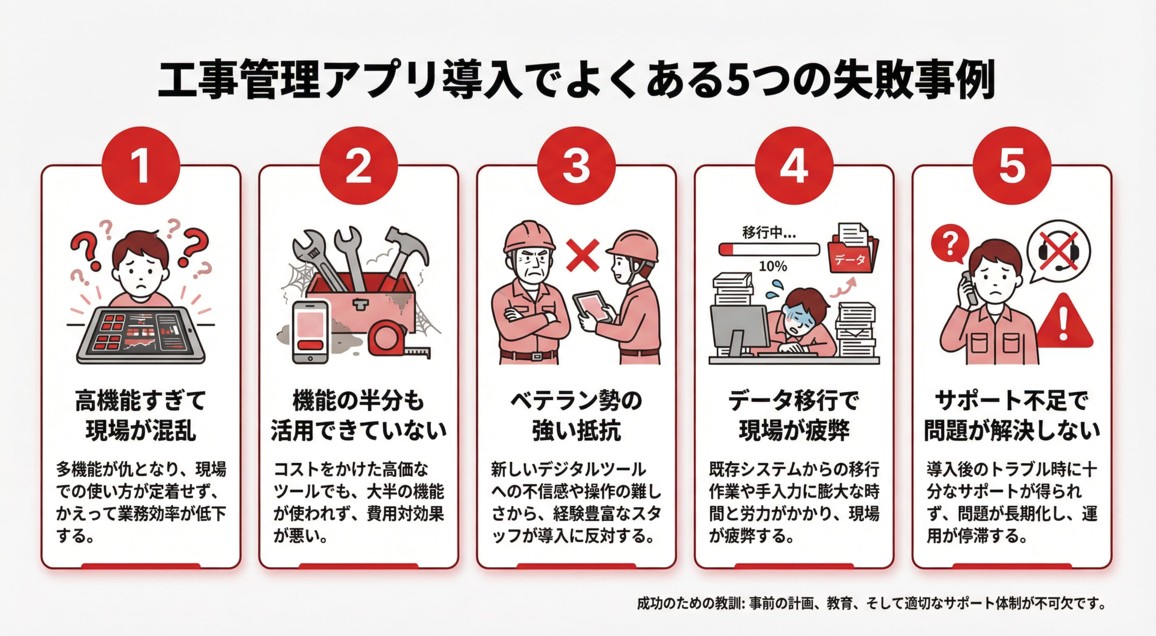 工事管理アプリ導入でよくある5つの失敗事例

1

高機能すぎて現場が混乱

多機能が仇となり、現場での使い方が定着せず、かえって業務効率が低下する。

2

機能の半分も活用できていない

コストをかけた高価なツールでも、大半の機能が使われず、費用対効果が悪い。

3

ベテラン勢の強い抵抗

新しいデジタルツールへの不信感や操作の難しさから、経験豊富なスタッフが導入に反対する。

4

移行中...
10%
データ

データ移行で現場が疲弊

既存システムからの移行作業や手入力に膨大な時間と労力がかかり、現場が疲弊する。

5

サポート不足で問題が解決しない

導入後のトラブル時に十分なサポートが得られず、問題が長期化し、運用が停滞する。

成功のための教訓: 事前の計画、教育、そして適切なサポート体制が不可欠です。