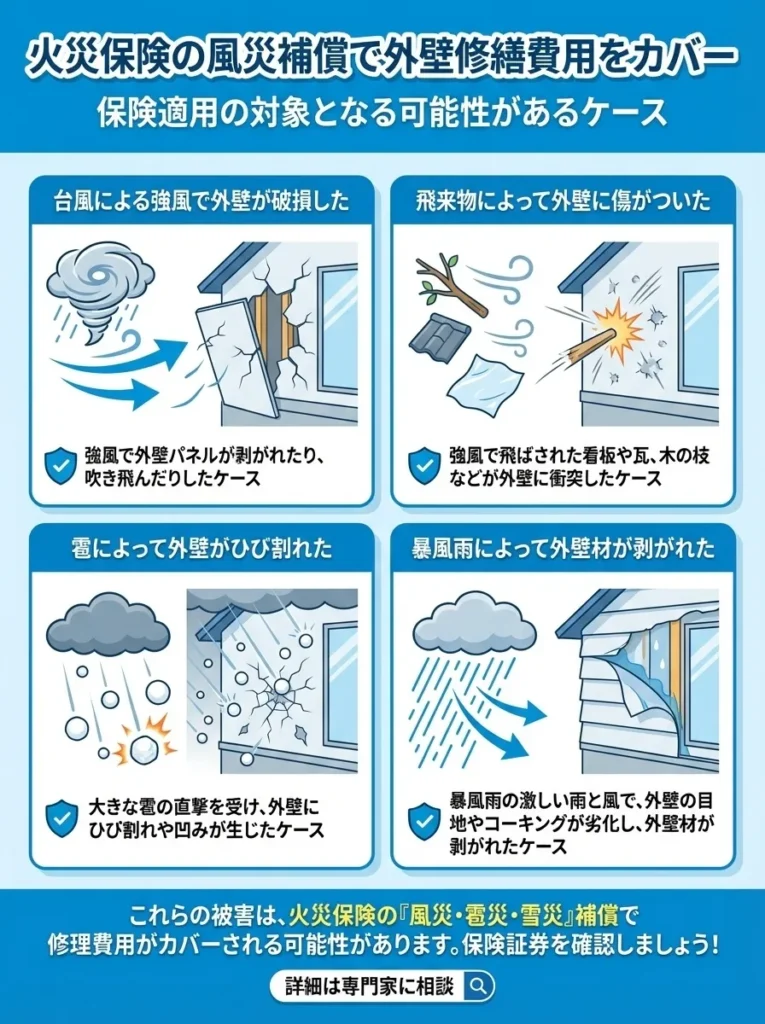 火災保険の風災補償で外壁修繕費用をカバー
保険適用の対象となる可能性があるケース

台風による強風で外壁が破損した

強風で外壁パネルが剥がれたり、吹き飛んだりしたケース

飛来物によって外壁に傷がついた

強風で飛ばされた看板や瓦、木の枝などが外壁に衝突したケース

雹によって外壁がひび割れた

大きな雹の直撃を受け、外壁にひび割れや凹みが生じたケース

暴風雨によって外壁材が剥がれた

暴風雨の激しい雨と風で、外壁の目地やコーキングが劣化し、外壁材が剥がれたケース

これらの被害は、火災保険の『風災・雹災・雪災』補償で修理費用がカバーされる可能性があります。保険証券を確認しましょう!

詳細は専門家に相談