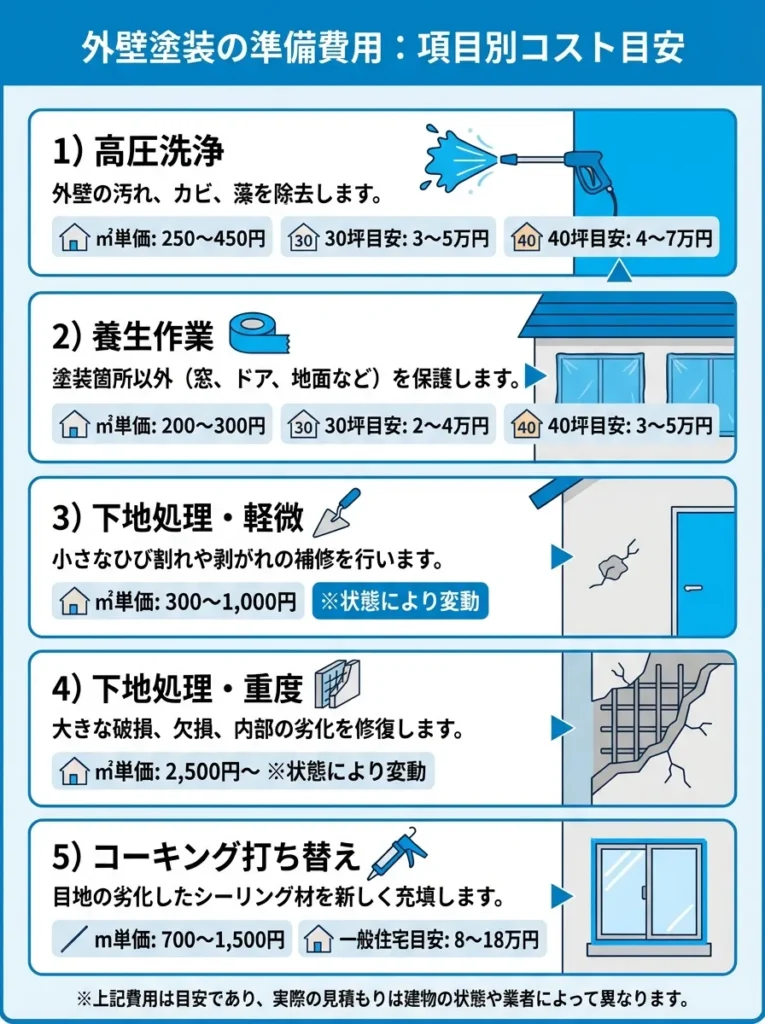 外壁塗装の準備費用：項目別コスト目安

1) 高圧洗浄
外壁の汚れ、カビ、藻を除去します。
㎡単価: 250〜450円
30 30坪目安: 3〜5万円
40 40坪目安: 4〜7万円

2) 養生作業
塗装箇所以外（窓、ドア、地面など）を保護します。
㎡単価: 200〜300円
30 30坪目安: 2〜4万円
40 40坪目安: 3〜5万円

3) 下地処理・軽微
小さなひび割れや剥がれの補修を行います。
㎡単価: 300〜1,000円
※状態により変動

4) 下地処理・重度
大きな破損、欠損、内部の劣化を修復します。
㎡単価: 2,500円〜 ※状態により変動

5) コーキング打ち替え
目地の劣化したシーリング材を新しく充填します。
m単価: 700〜1,500円
一般住宅目安: 8〜18万円

※上記費用は目安であり、実際の見積もりは建物の状態や業者によって異なります。