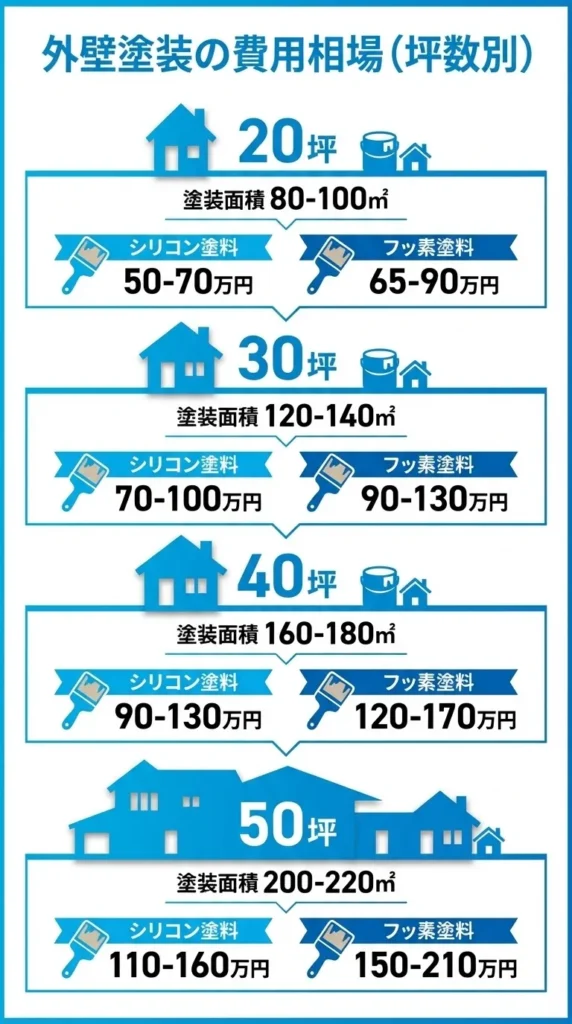 外壁塗装の費用相場（坪数別）

20坪

塗装面積 80-100㎡

シリコン塗料
50-70万円

フッ素塗料
65-90万円

30坪

塗装面積 120-140㎡

シリコン塗料
70-100万円

フッ素塗料
90-130万円

40坪

塗装面積 160-180㎡

シリコン塗料
90-130万円

フッ素塗料
120-170万円

50坪

塗装面積 200-220㎡

シリコン塗料
110-160万円

フッ素塗料
150-210万円